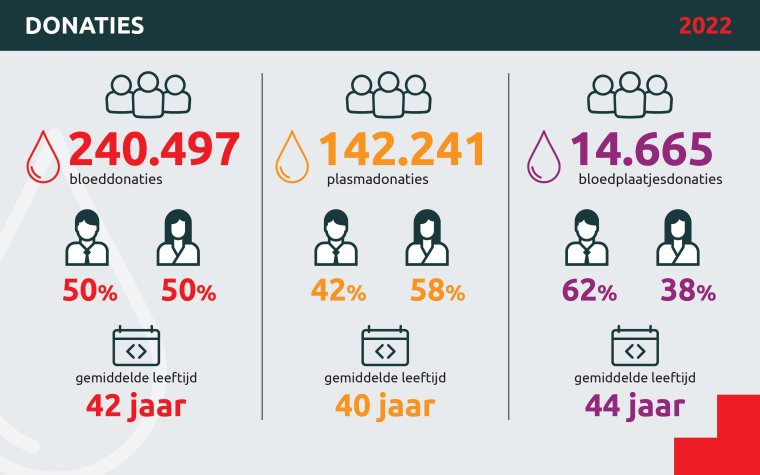 DONATIES 2022

240.497
bloeddonaties

50% 50%

gemiddelde leeftijd
42 jaar

142.241
plasmadonaties

42% 58%

gemiddelde leeftijd
40 jaar

14.665
bloedplaatjesdonaties

62% 38%

gemiddelde leeftijd
44 jaar