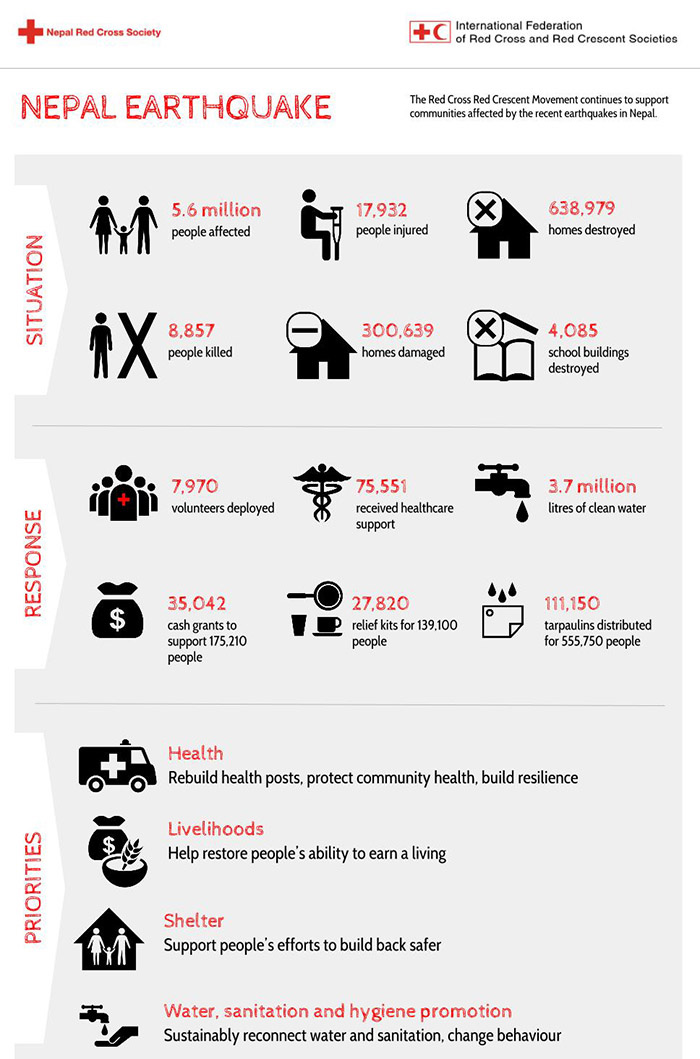 Nepal Red Cross Society

International Federation of Red Cross and Red Crescent Societies

NEPAL EARTHQUAKE

The Red Cross Red Crescent Movement continues to support communities affected by the recent earthquakes in Nepal.

SITUATION

5.6 million
people affected

17,932
people injured

638,979
homes destroyed

8,857
people killed

300,639
homes damaged

4,085
school buildings destroyed

RESPONSE

7,970
volunteers deployed

75,551
received healthcare support

3.7 million
litres of clean water

35,042
cash grants to support 175,210 people

27,820
relief kits for 139,100 people

111,150
tarpaulins distributed for 555,750 people

PRIORITIES

Health
Rebuild health posts, protect community health, build resilience

Livelihoods
Help restore people's ability to earn a living

Shelter
Support people's efforts to build back safer

Water, sanitation and hygiene promotion
Sustainably reconnect water and sanitation, change behaviour