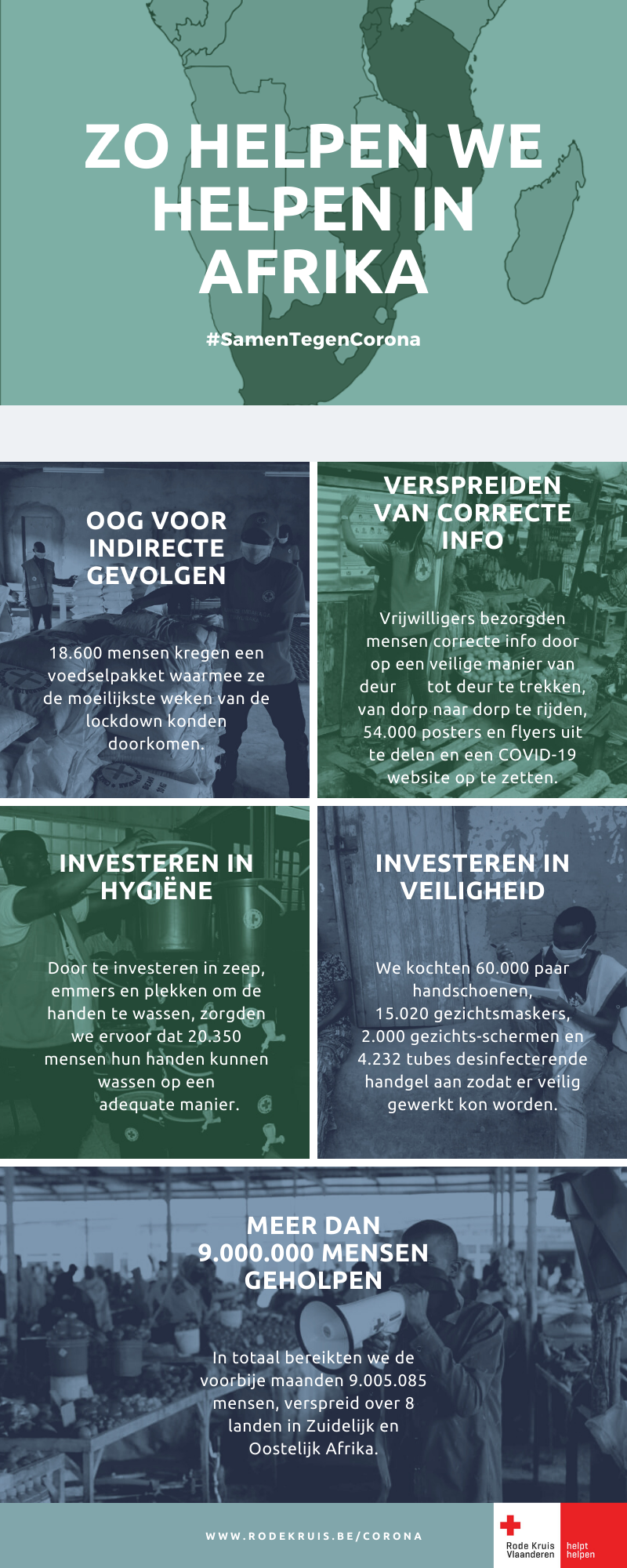 ZO HELPEN WE HELPEN IN AFRIKA

#SamenTegenCorona

OOG VOOR INDIRECTE GEVOLGEN

18.600 mensen kregen een voedselpakket waarmee ze de moeilijkste weken van de lockdown konden doorkomen.

VERSPREIDEN VAN CORRECTE INFO

Vrijwilligers bezorgden mensen correcte info door op een veilige manier van deur tot deur te trekken, van dorp naar dorp te rijden, 54.000 posters en flyers uit te delen en een COVID-19 website op te zetten.

INVESTEREN IN HYGIËNE

Door te investeren in zeep, emmers en plekken om de handen te wassen, zorgden we ervoor dat 20.350 mensen hun handen kunnen wassen op een adequate manier.

INVESTEREN IN VEILIGHEID

We kochten 60.000 paar handschoenen, 15.020 gezichtsmaskers, 2.000 gezichts-schermen en 4.232 tubes desinfecterende handgel aan zodat er veilig gewerkt kon worden.

MEER DAN 9.000.000 MENSEN GEHOLPEN

In totaal bereikten we de voorbije maanden 9.005.085 mensen, verspreid over 8 landen in Zuidelijk en Oostelijk Afrika.

WWW.RODEKRUIS.BE/CORONA

Rode Kruis Vlaanderen

helpt helpen