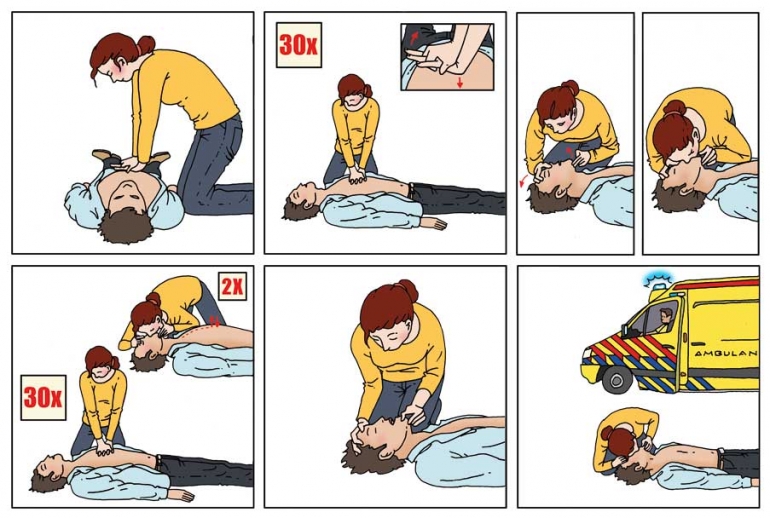 30x

2X

30x

AMBULAN